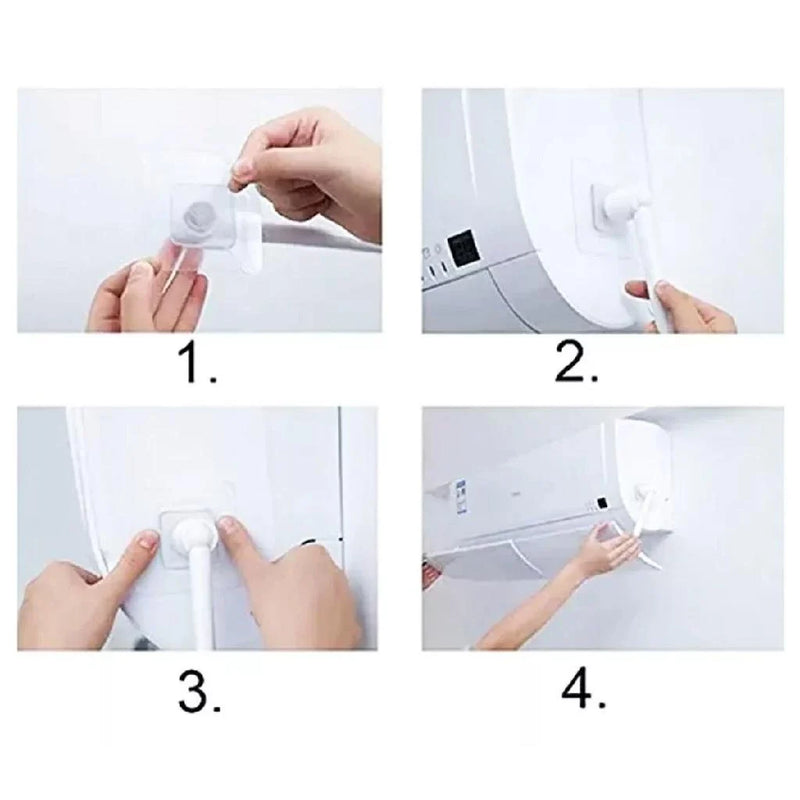 1.

2.

3.

4.