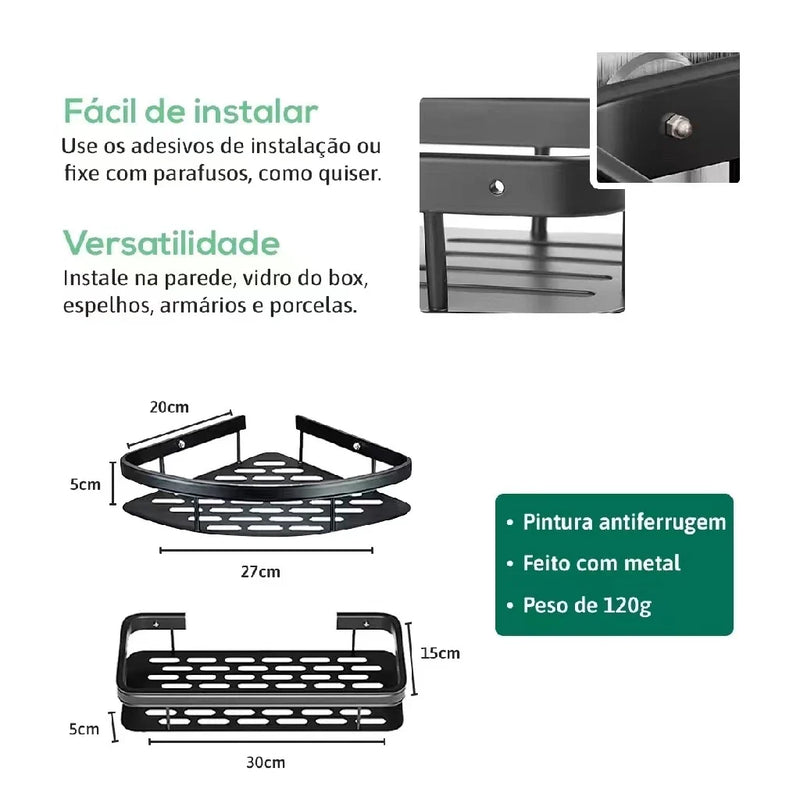 Fácil de instalar
Use os adesivos de instalação ou fixe com parafusos, como quiser.

Versatilidade
Instale na parede, vidro do box, espelhos, armários e porcelas.

20cm
5cm
27cm

• Pintura antiferrugem
• Feito com metal
• Peso de 120g

15cm
5cm
30cm