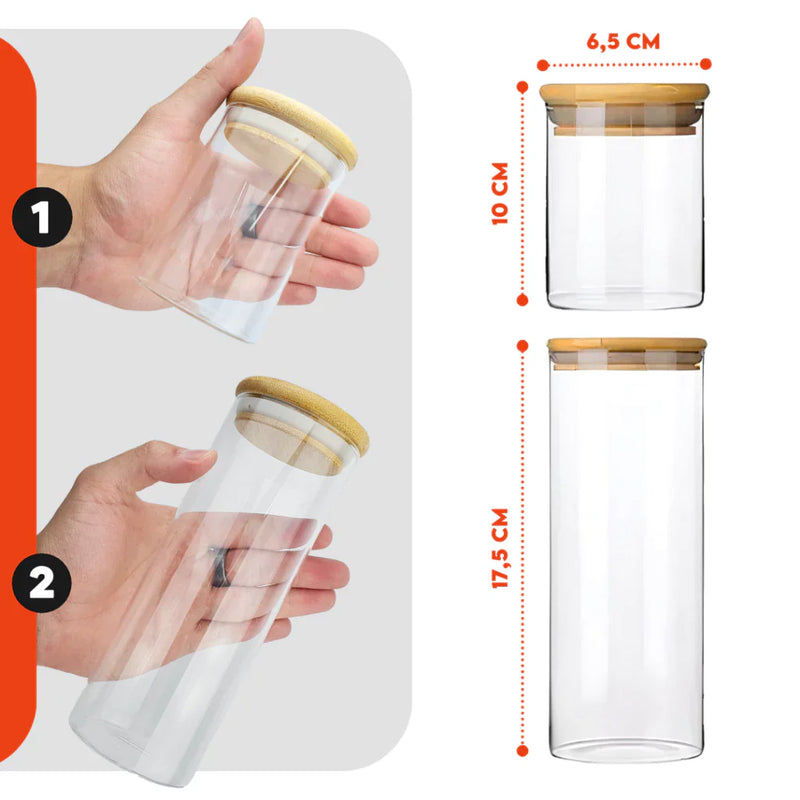 1

2

6,5 CM

10 CM

17,5 CM