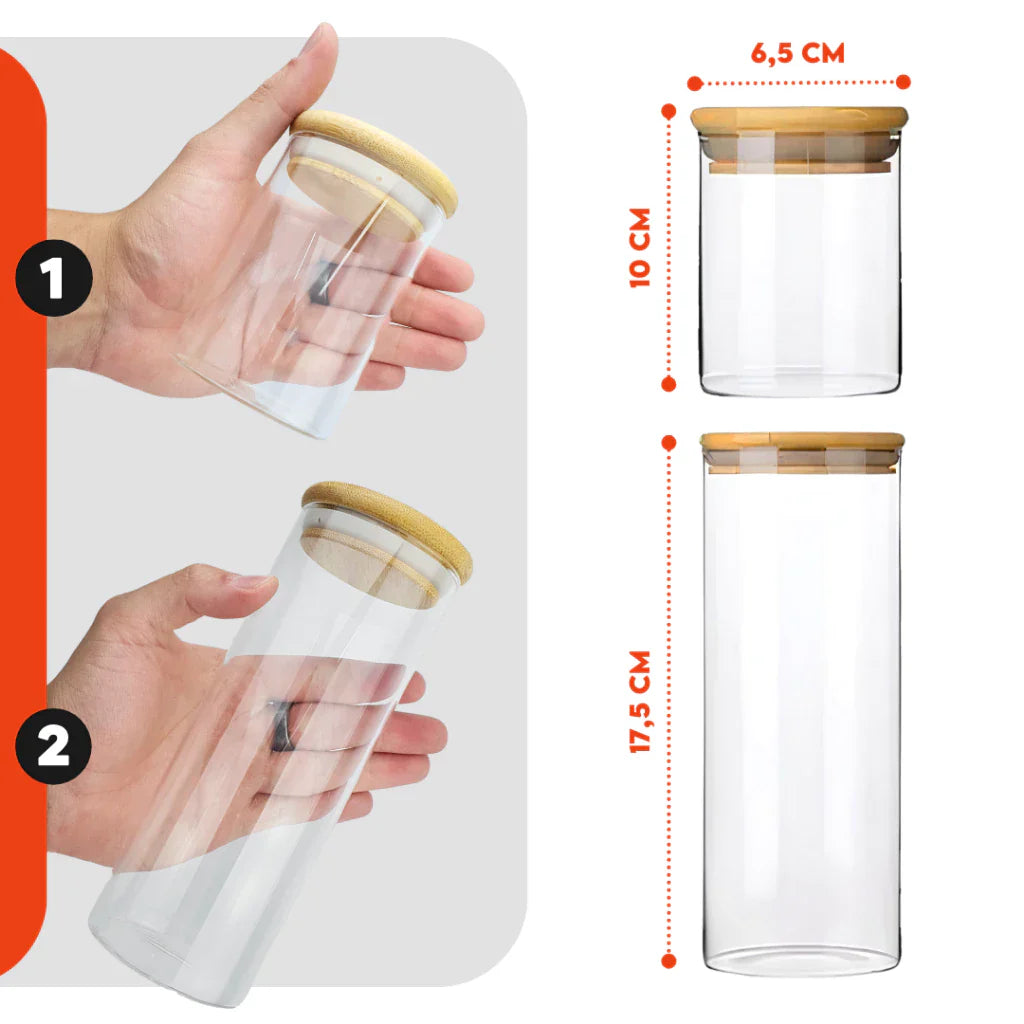 1

2

6,5 CM

10 CM

17,5 CM